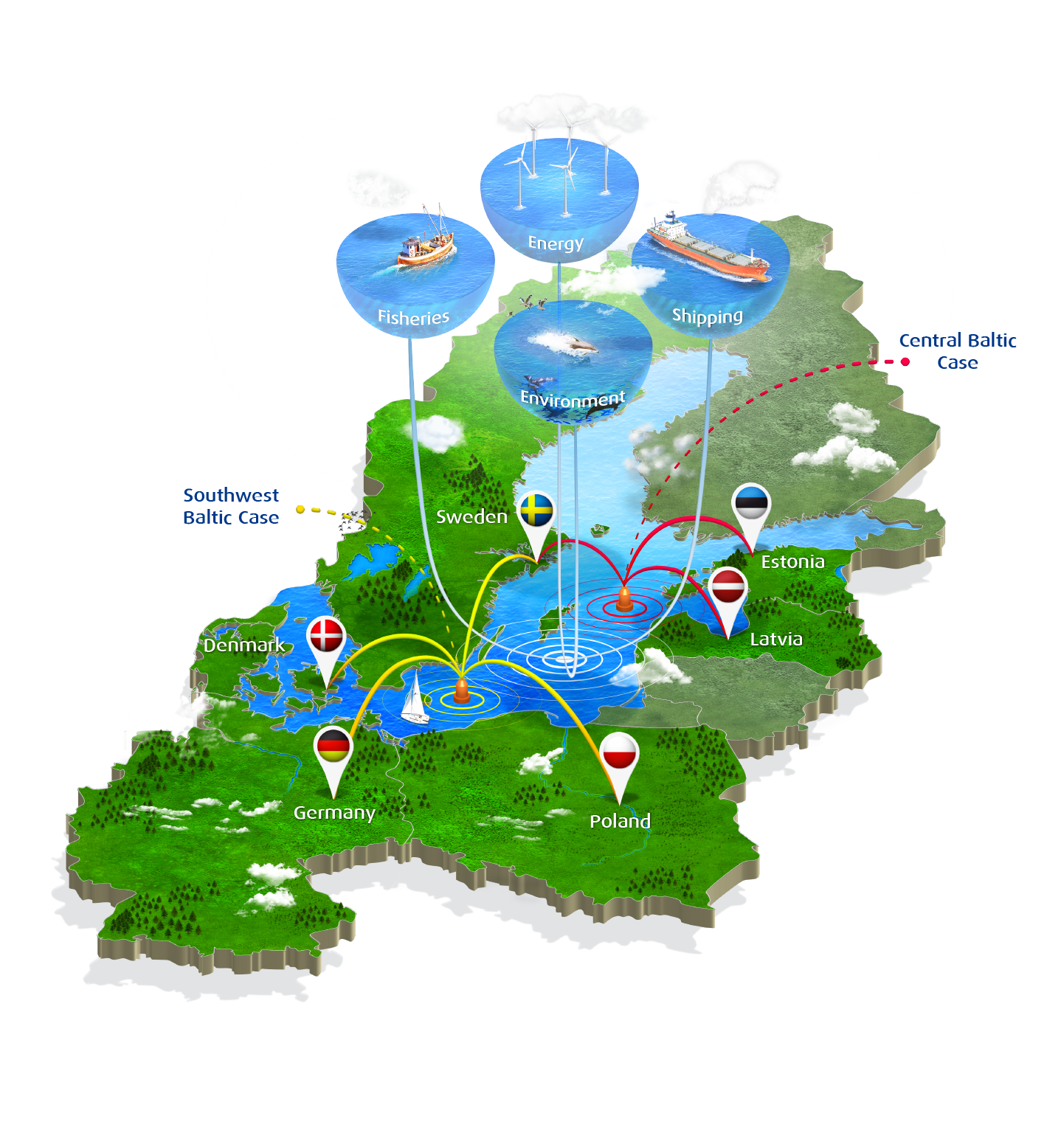 Energy

Fisheries

Shipping

Environment

Central Baltic Case

Southwest Baltic Case

Sweden

Estonia

Latvia

Denmark

Germany

Poland